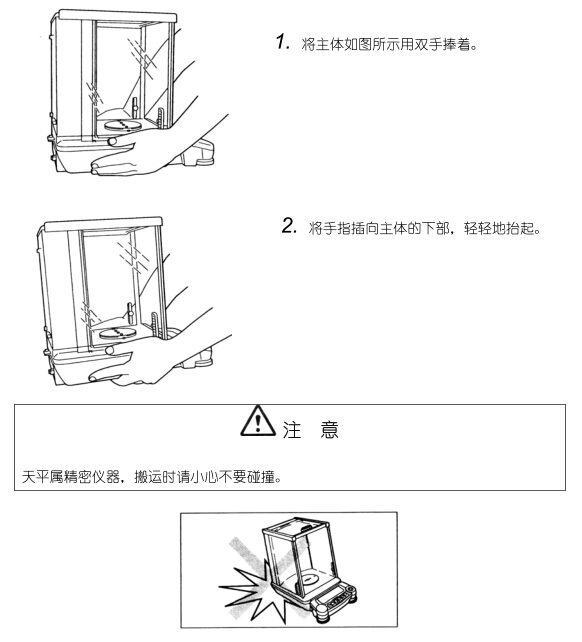 1. 将主体如图所示用双手捧着。

2. 将手指插向主体的下部，轻轻地抬起。

注 意

天平属精密仪器，搬运时请小心不要碰撞。